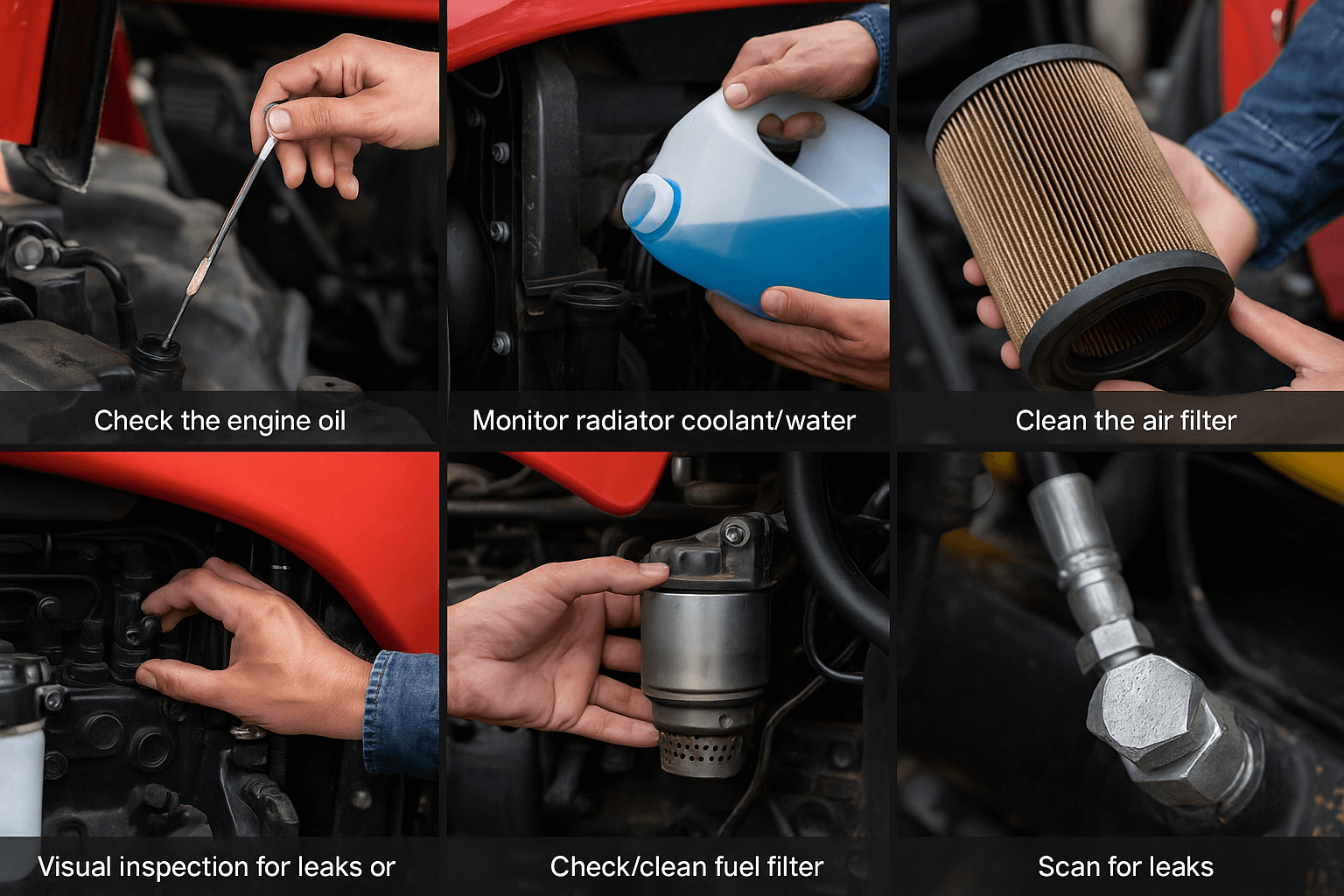 Check the engine oil

Monitor radiator coolant/water

Clean the air filter

Visual inspection for leaks or

Check/clean fuel filter

Scan for leaks